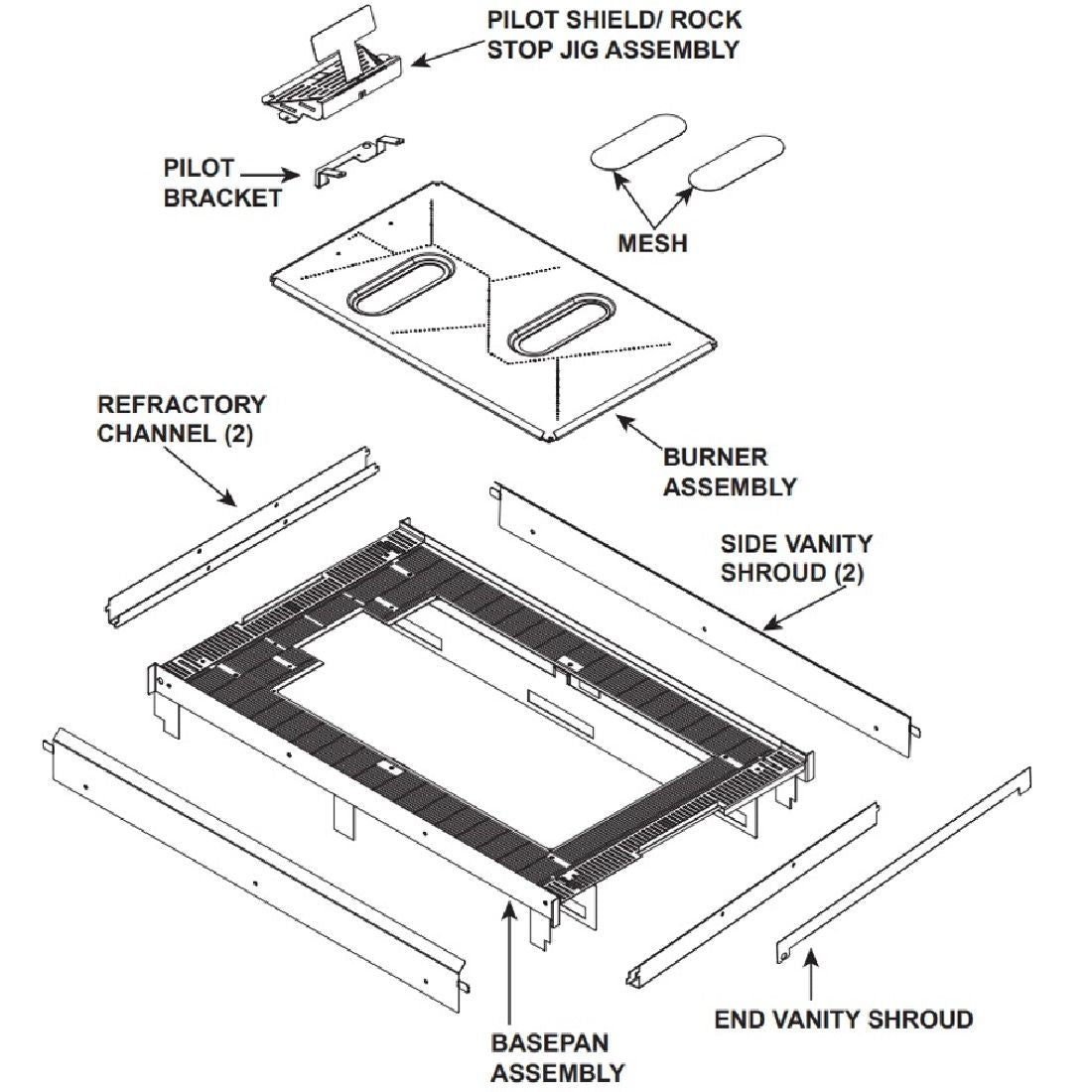 PILOT SHIELD/ ROCK STOP JIG ASSEMBLY

PILOT BRACKET

MESH

REFRACTORY CHANNEL (2)

BURNER ASSEMBLY

SIDE VANITY SHROUD (2)

END VANITY SHROUD

BASEPAN ASSEMBLY