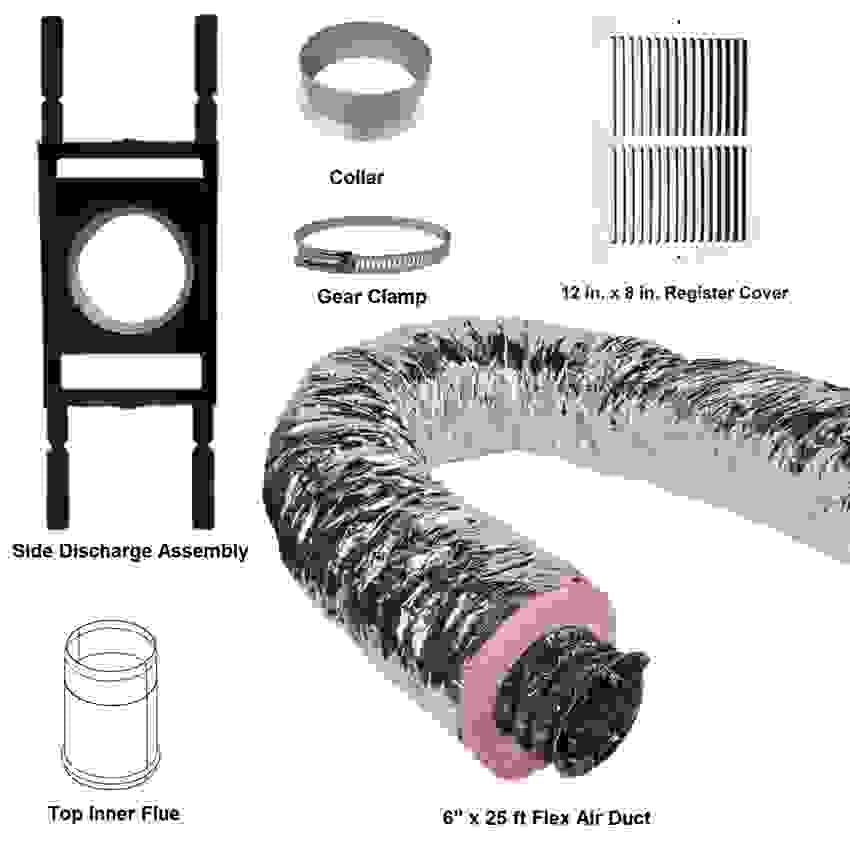 Collar

Gear Clamp

12 in. x 8 in. Register Cover

Side Discharge Assembly

Top Inner Flue

6" x 25 ft Flex Air Duct