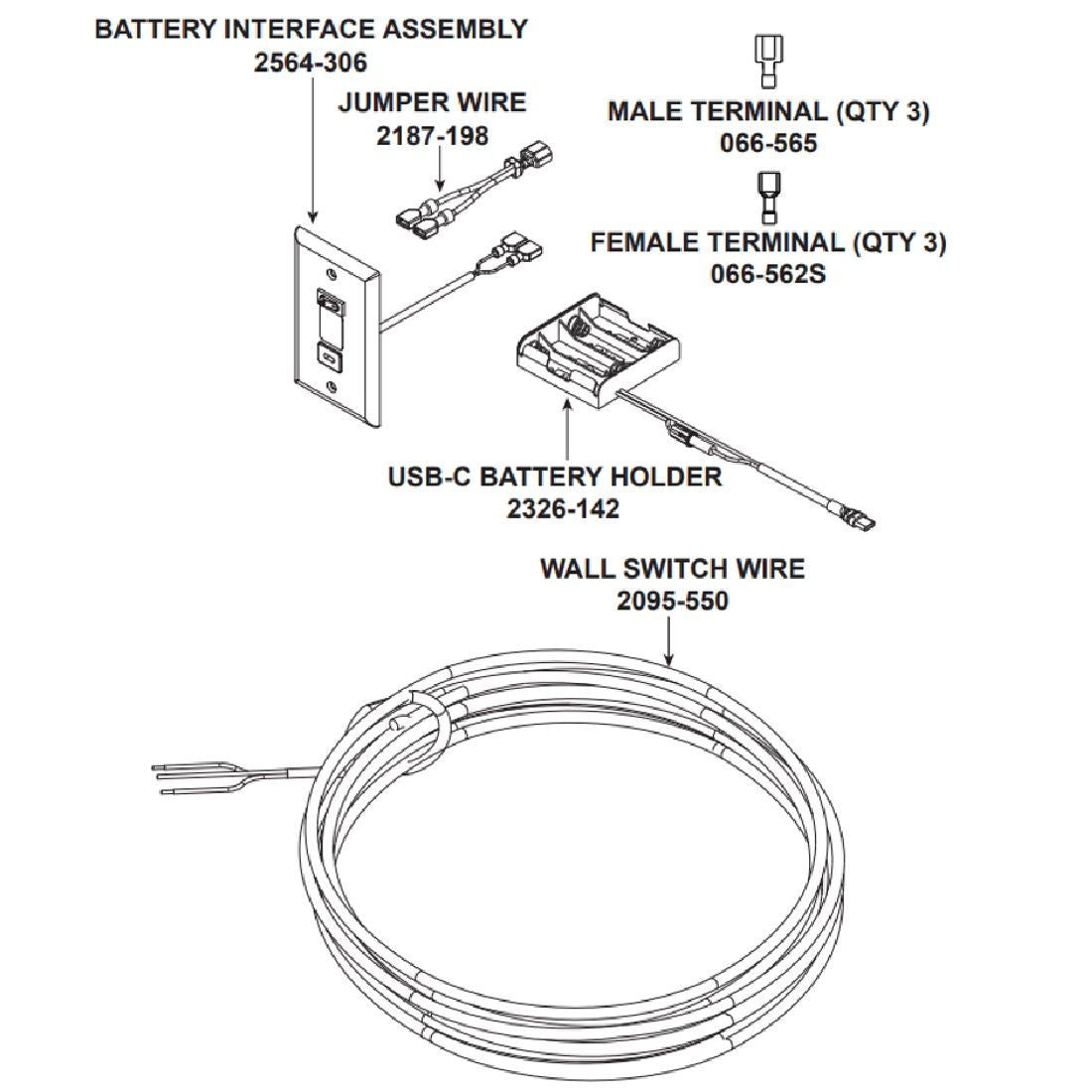 BATTERY INTERFACE ASSEMBLY
2564-306

JUMPER WIRE
2187-198

MALE TERMINAL (QTY 3)
066-565

FEMALE TERMINAL (QTY 3)
066-562S

USB-C BATTERY HOLDER
2326-142

WALL SWITCH WIRE
2095-550