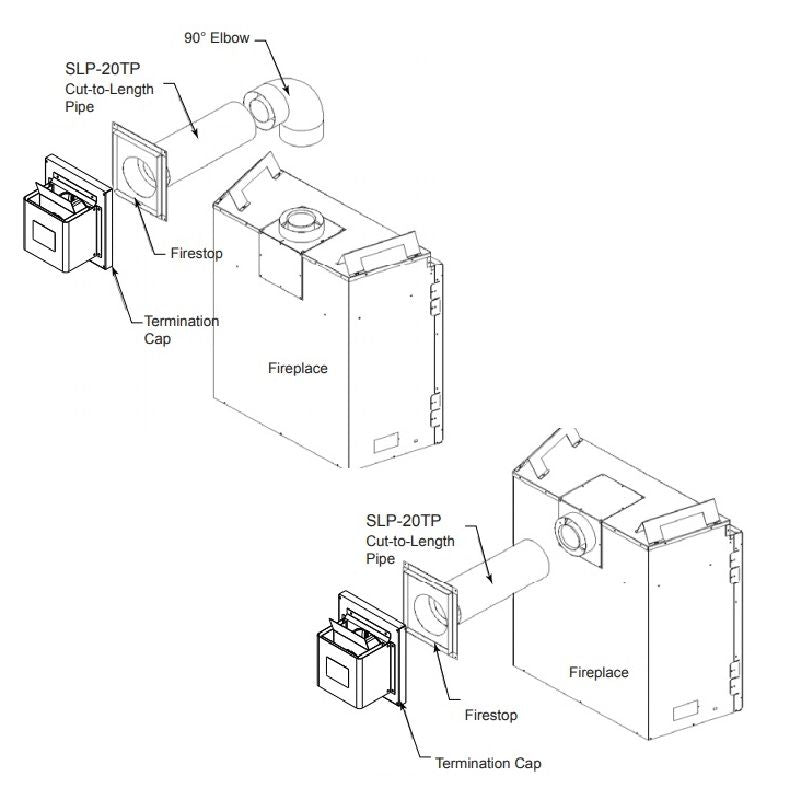 90° Elbow

SLP-20TP
Cut-to-Length
Pipe

Firestop

Termination
Cap

Fireplace

SLP-20TP
Cut-to-Length
Pipe

Fireplace

Firestop

Termination Cap